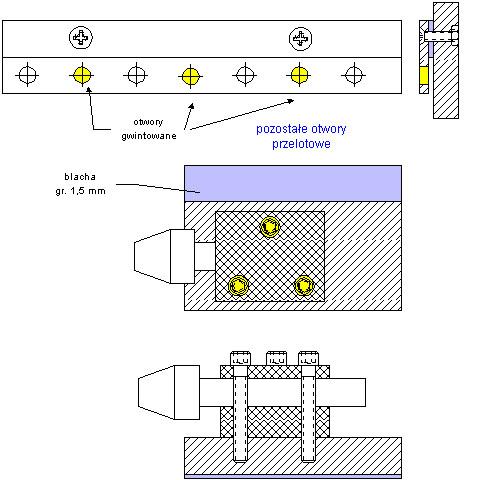 otwory gwintowane

pozostałe otwory przelotowe

blacha gr. 1,5 mm