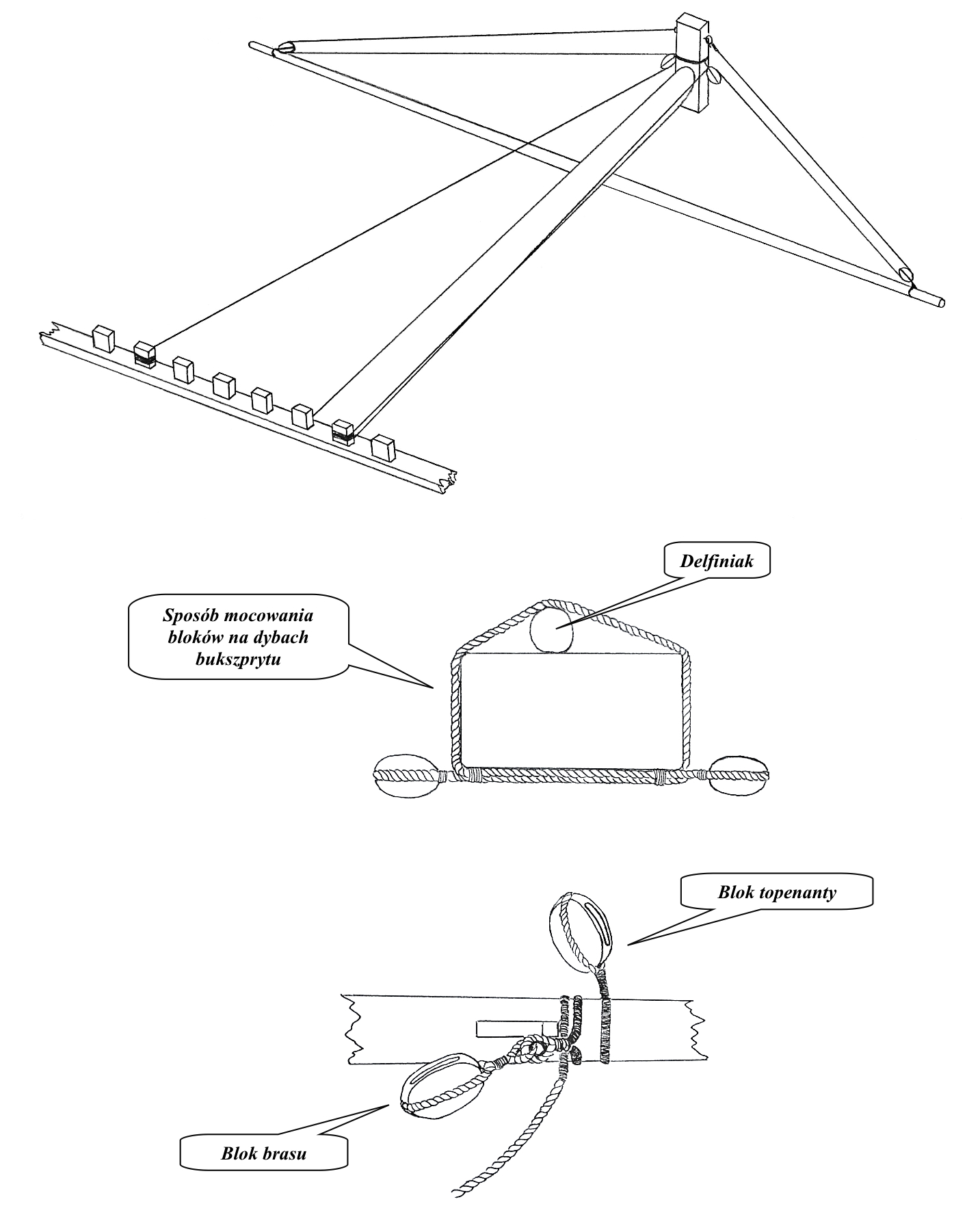 Delfiniak

Sposób mocowania bloków na dybach bukszprytu

Blok topenanty

Blok brasu