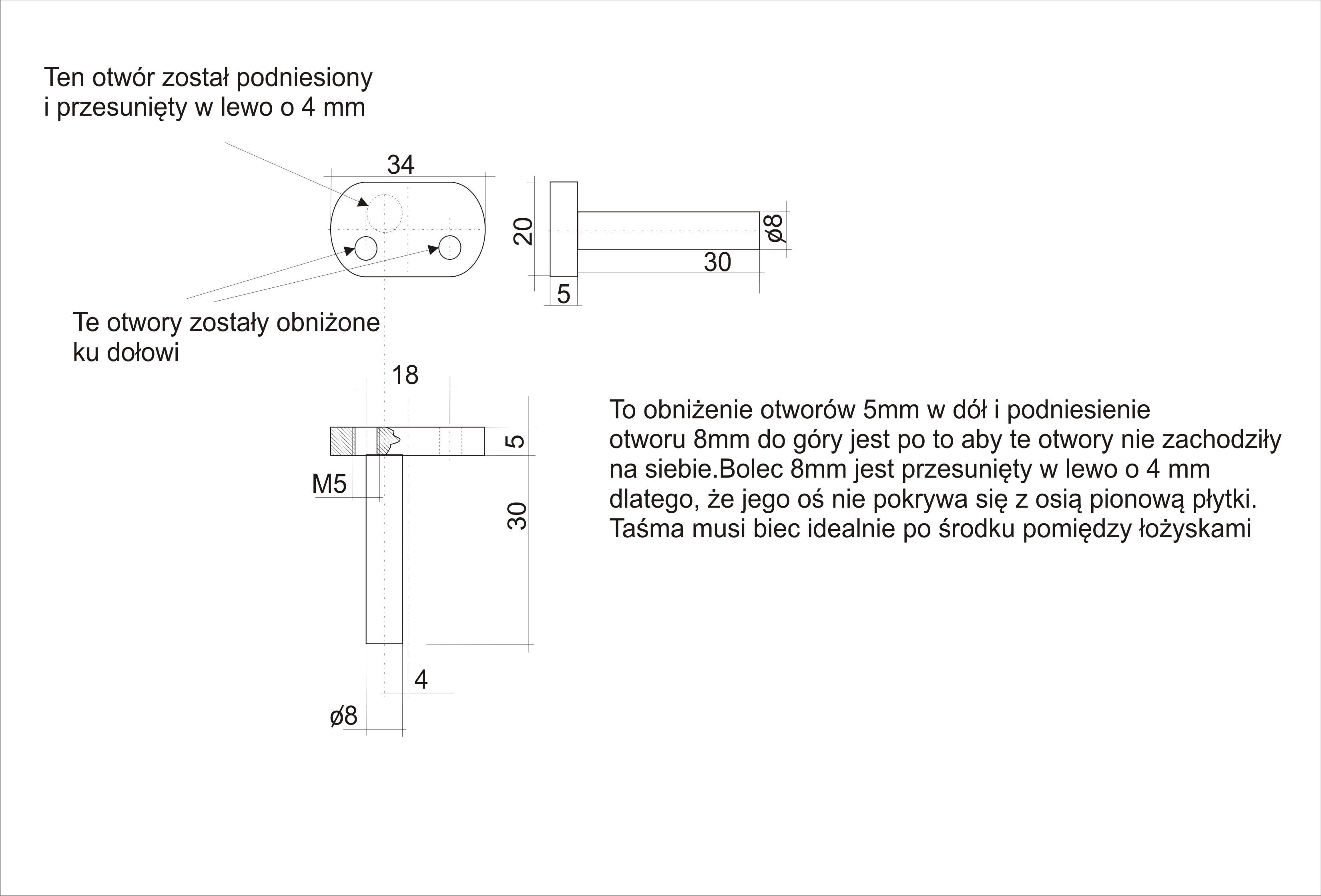 Ten otwór został podniesiony
i przesunięty w lewo o 4 mm

34

20

ø8

30

5

Te otwory zostały obniżone
ku dołowi

18

5

M5

30

4

ø8

To obniżenie otworów 5mm w dół i podniesienie
otworu 8mm do góry jest po to aby te otwory nie zachodziły
na siebie.Bolec 8mm jest przesunięty w lewo o 4 mm
dlatego, że jego oś nie pokrywa się z osią pionową płytki.
Taśma musi biec idealnie po środku pomiędzy łożyskami