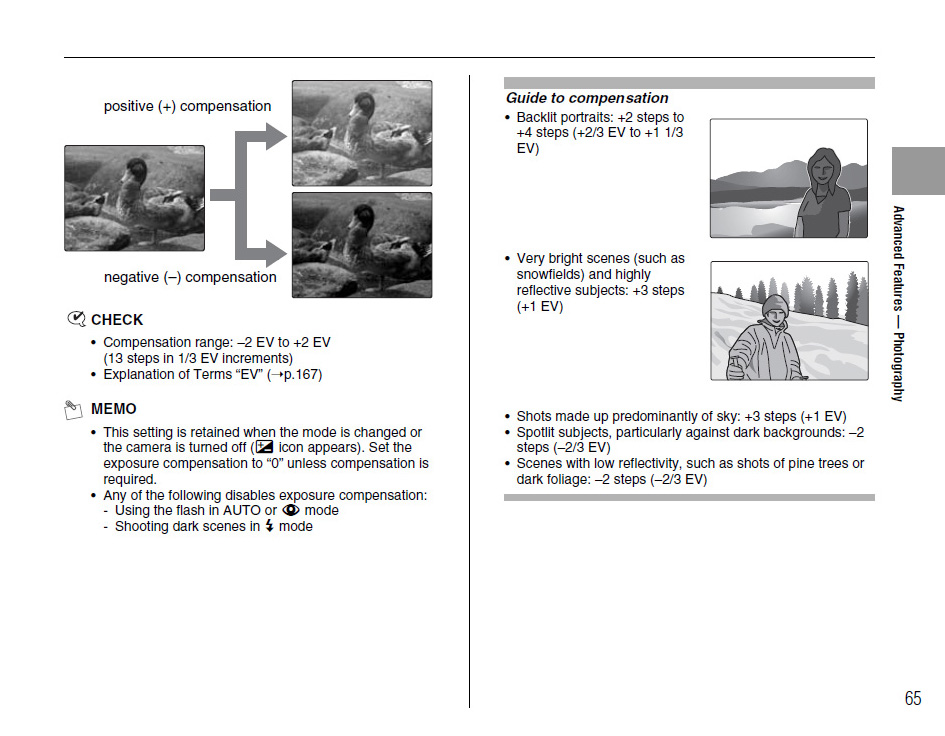 positive (+) compensation

negative (–) compensation

CHECK

• Compensation range: –2 EV to +2 EV (13 steps in 1/3 EV increments)
• Explanation of Terms "EV" (→p.167)

MEMO

• This setting is retained when the mode is changed or the camera is turned off ( icon appears). Set the exposure compensation to "0" unless compensation is required.
• Any of the following disables exposure compensation:
- Using the flash in AUTO or mode
- Shooting dark scenes in mode

Guide to compensation

• Backlit portraits: +2 steps to +4 steps (+2/3 EV to +1 1/3 EV)

• Very bright scenes (such as snowfields) and highly reflective subjects: +3 steps (+1 EV)

• Shots made up predominantly of sky: +3 steps (+1 EV)
• Spotlit subjects, particularly against dark backgrounds: –2 steps (–2/3 EV)
• Scenes with low reflectivity, such as shots of pine trees or dark foliage: –2 steps (–2/3 EV)

Advanced Features — Photography

65