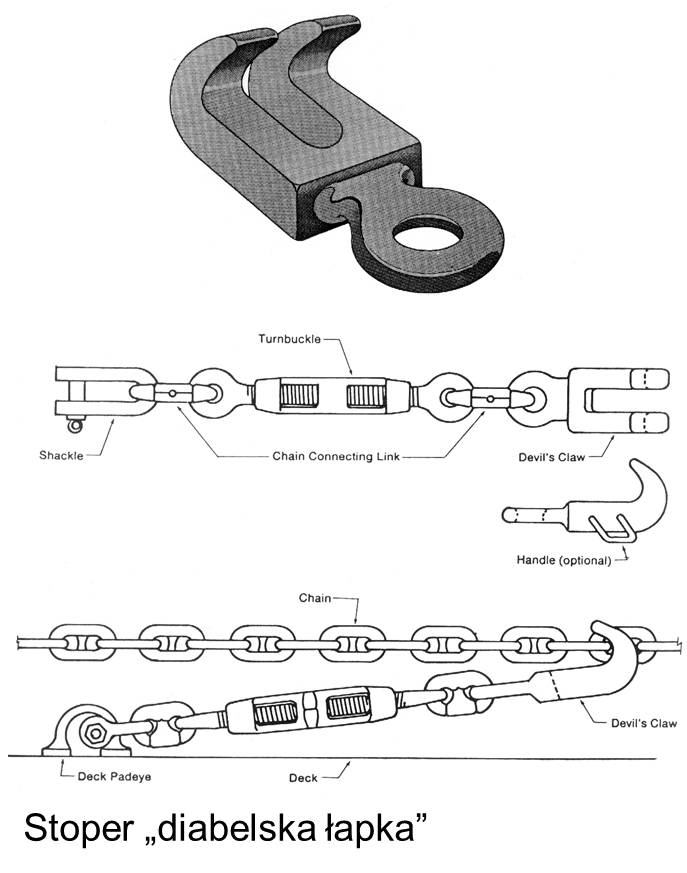 Turnbuckle

Shackle

Chain Connecting Link

Devil's Claw

Handle (optional)

Chain

Devil's Claw

Deck Padeye

Deck

Stoper „diabelska łapka”