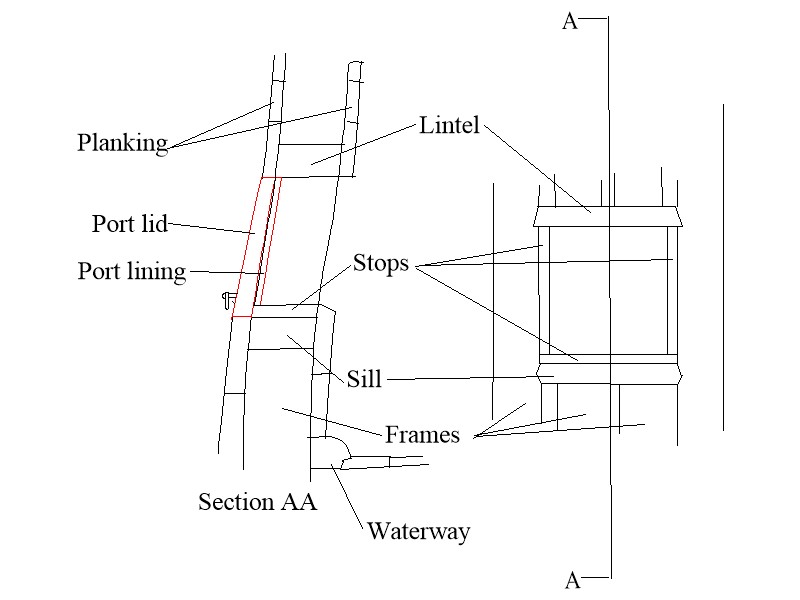 A

Planking

Lintel

Port lid

Port lining

Stops

Sill

Frames

Section AA

Waterway

A