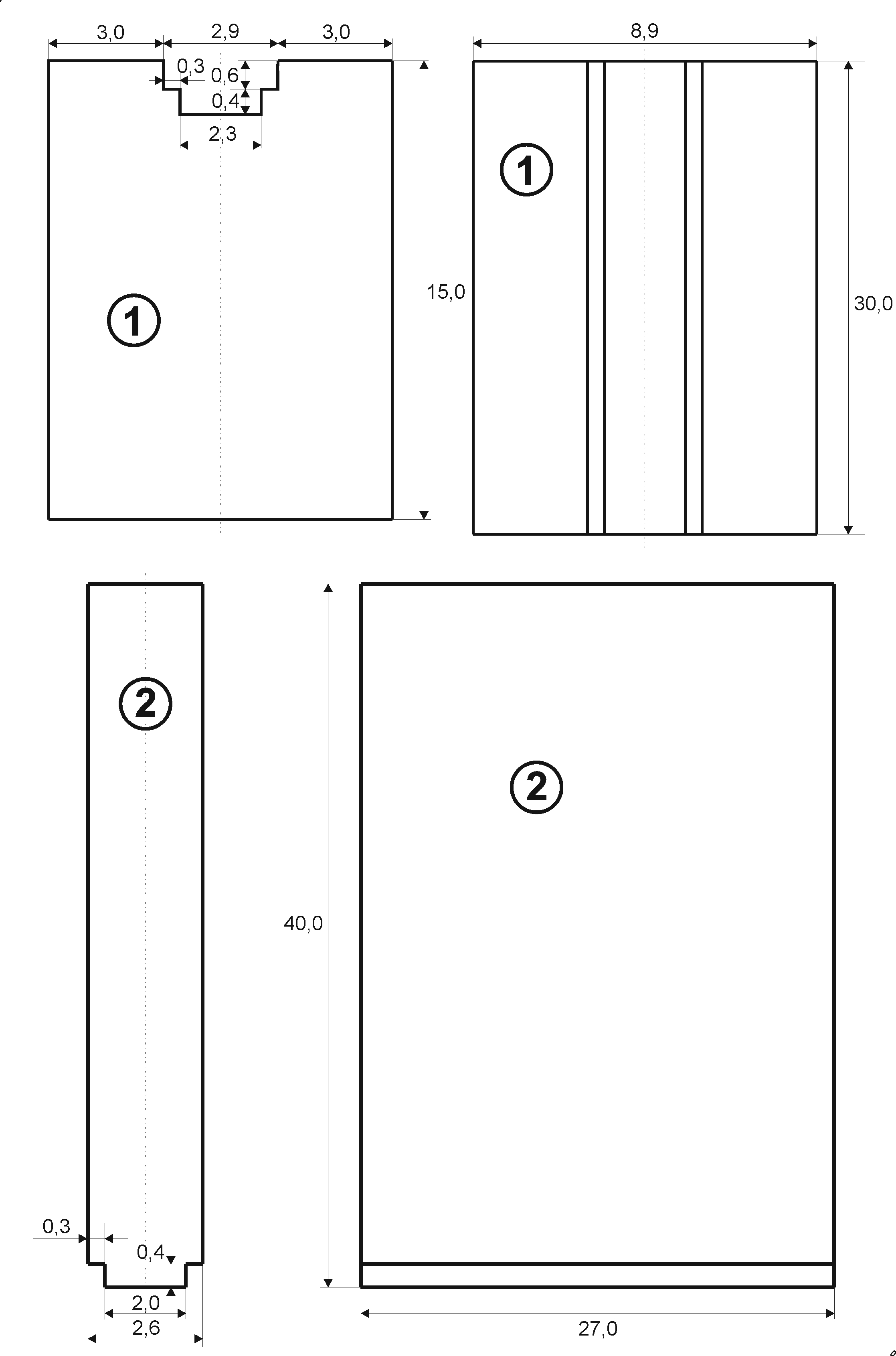 3,0
2,9
3,0
0,3
0,6
0,4
2,3
1
15,0
8,9
1
30,0
2
2
40,0
0,3
0,4
2,0
2,6
27,0